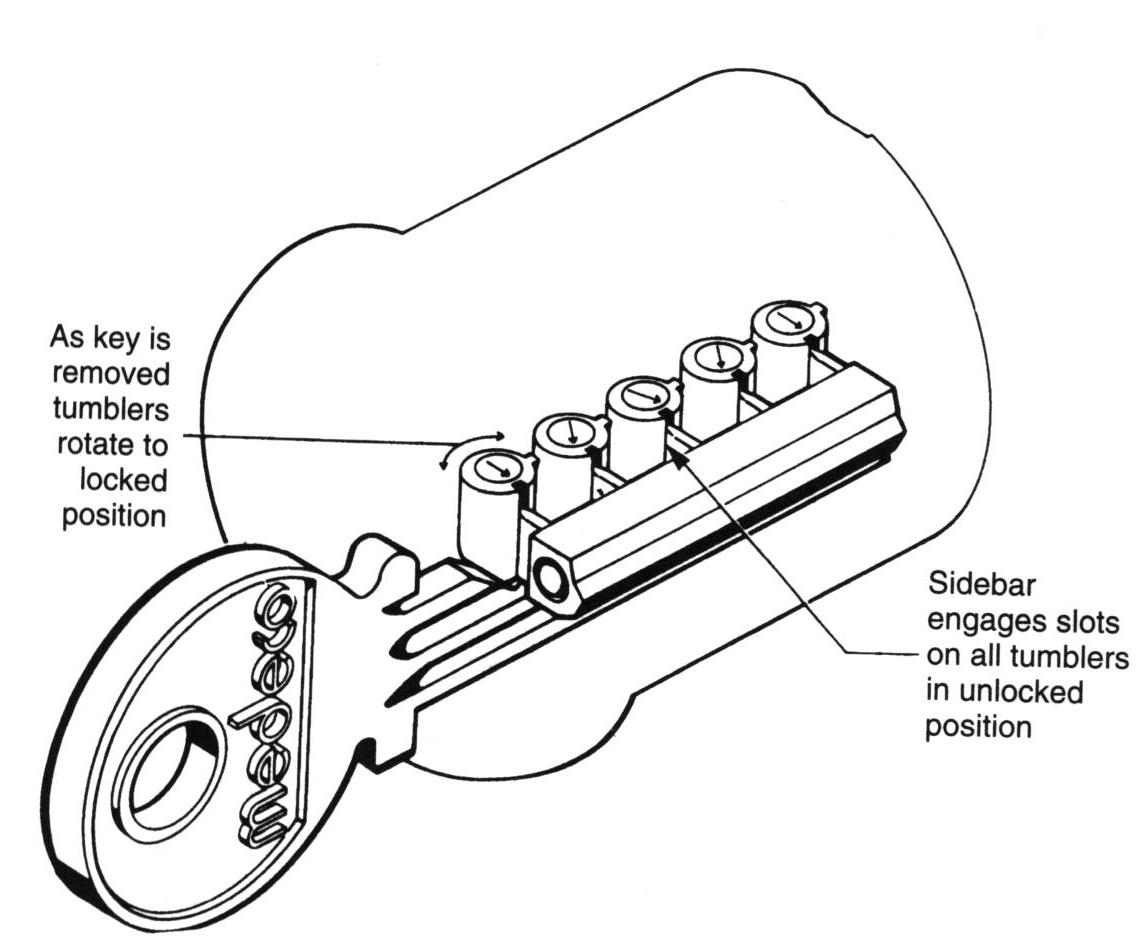 As key is removed tumblers rotate to locked position

Sidebar engages slots on all tumblers in unlocked position

medeco